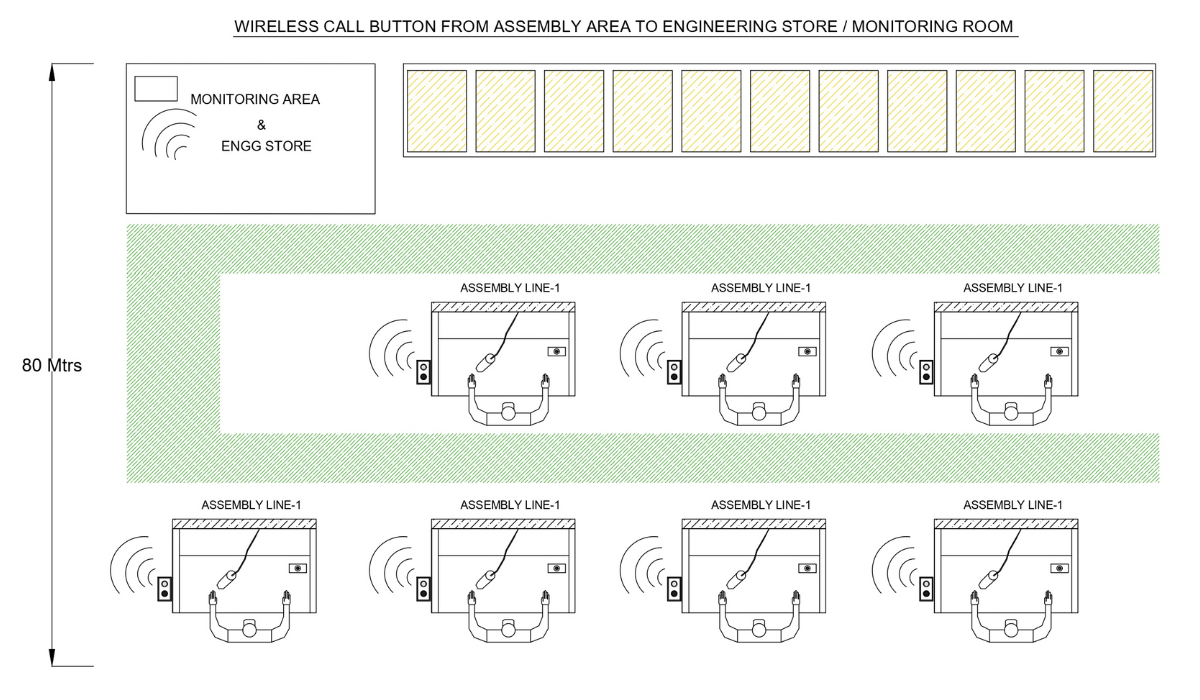 WIRELESS CALL BUTTON FROM ASSEMBLY AREA TO ENGINEERING STORE / MONITORING ROOM

MONITORING AREA
&
ENGG STORE

80 Mtrs

ASSEMBLY LINE-1

ASSEMBLY LINE-1

ASSEMBLY LINE-1

ASSEMBLY LINE-1

ASSEMBLY LINE-1

ASSEMBLY LINE-1

ASSEMBLY LINE-1